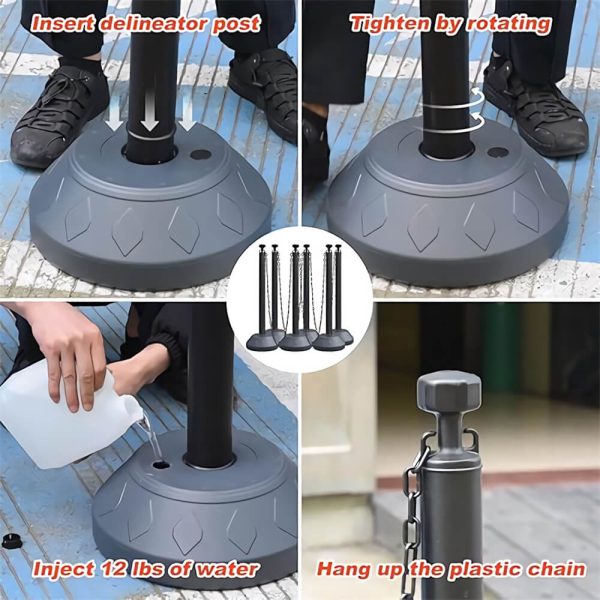 Insert delineator post

Tighten by rotating

Inject 12 lbs of water

Hang up the plastic chain